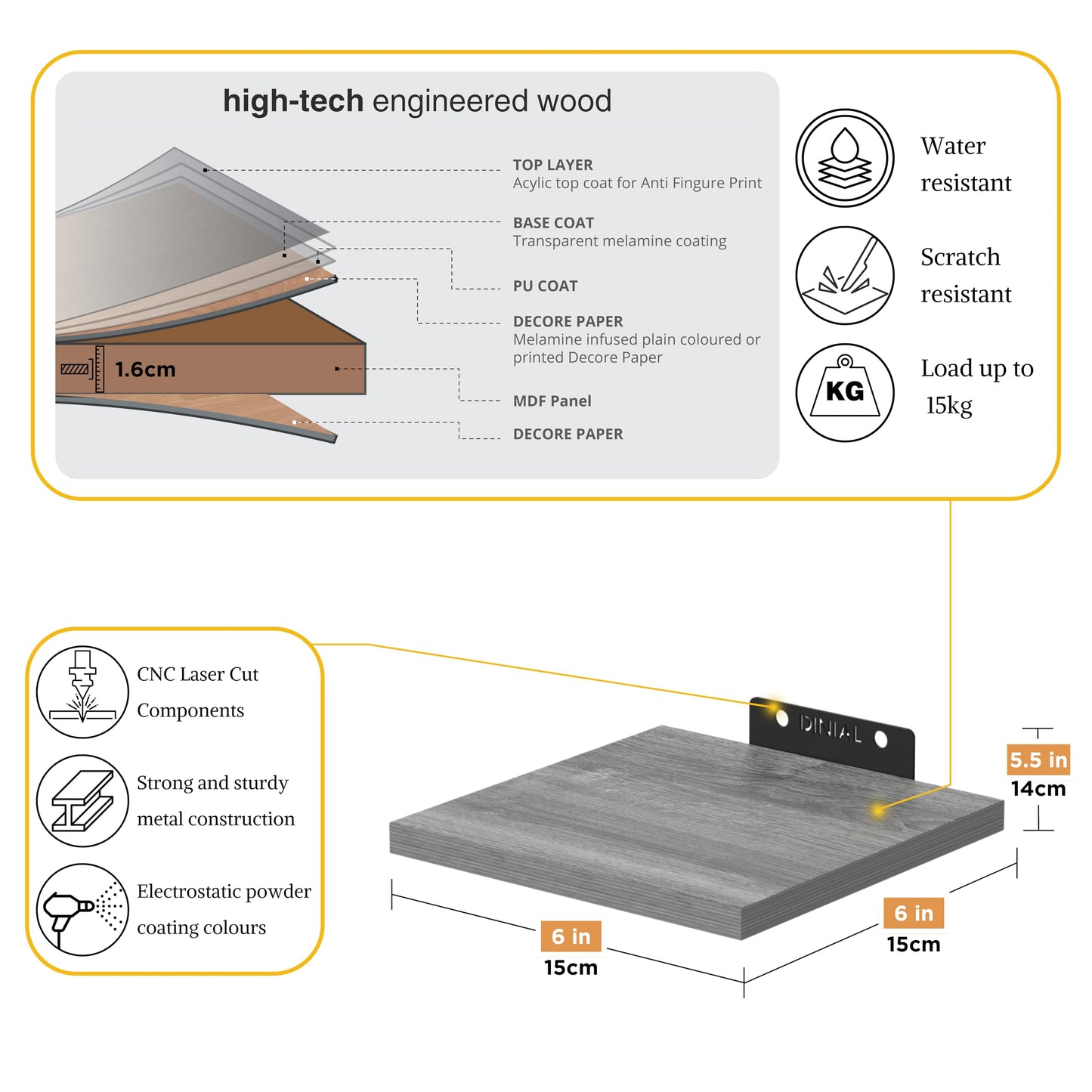 high-tech engineered wood

1.6cm

TOP LAYER
Acylic top coat for Anti Fingure Print

BASE COAT
Transparent melamine coating

PU COAT

DECORE PAPER
Melamine infused plain coloured or printed Decore Paper

MDF Panel

DECORE PAPER

Water resistant

Scratch resistant

KG

Load up to 15kg

CNC Laser Cut Components

Strong and sturdy metal construction

Electrostatic powder coating colours

DINIAL

5.5 in
14cm

6 in
15cm

6 in
15cm