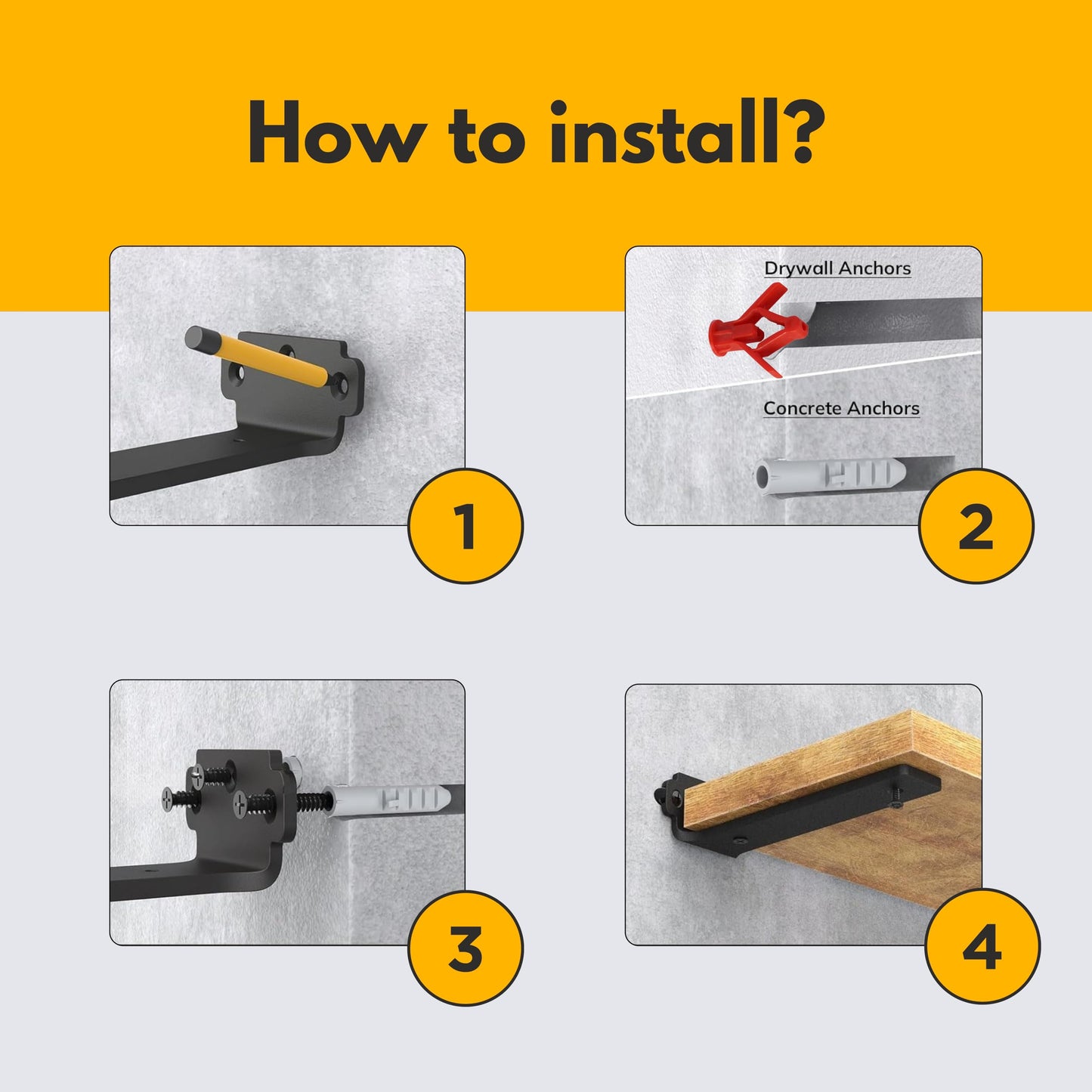 How to install?

1

Drywall Anchors

Concrete Anchors

2

3

4