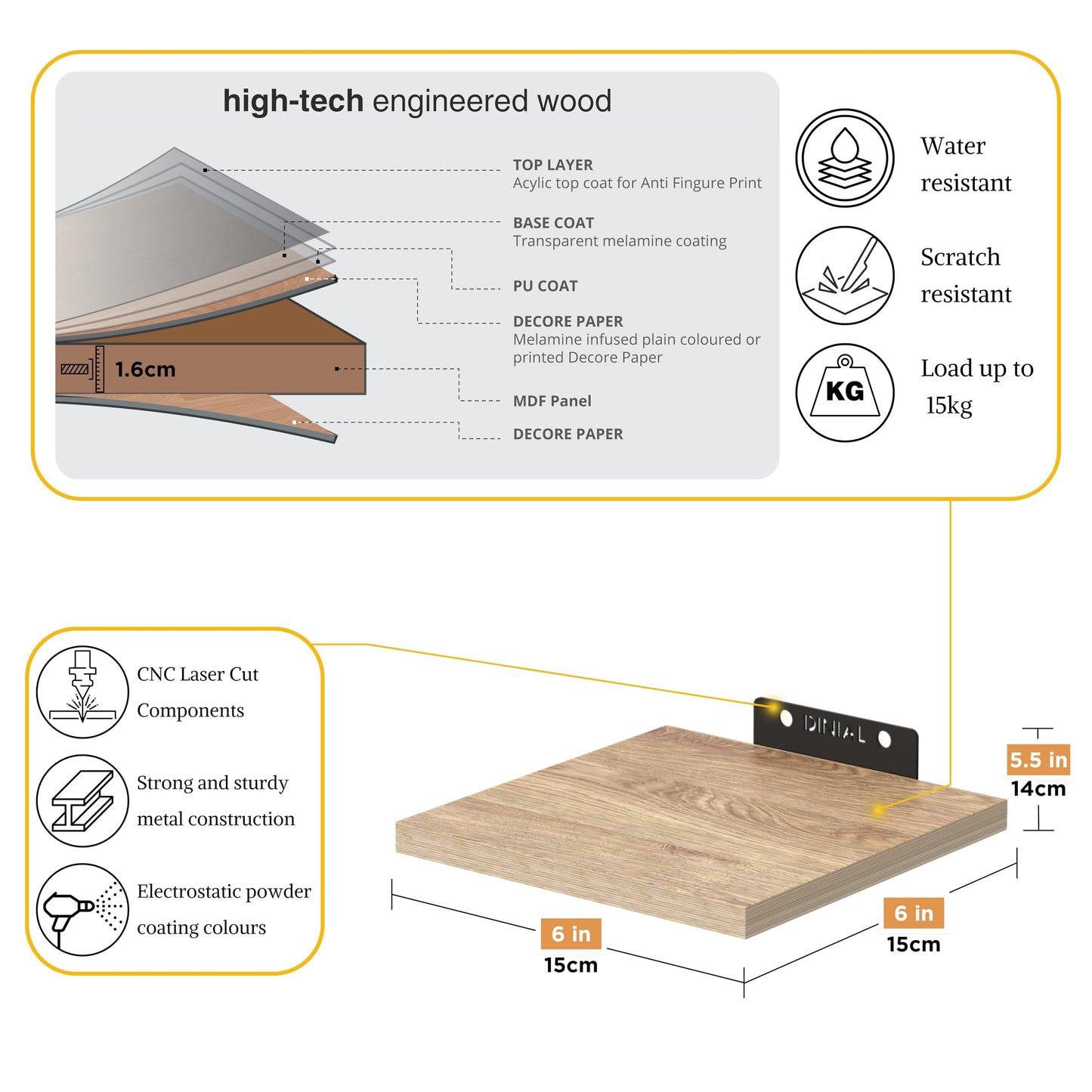 high-tech engineered wood

1.6cm

TOP LAYER
Acylic top coat for Anti Fingure Print

BASE COAT
Transparent melamine coating

PU COAT

DECORE PAPER
Melamine infused plain coloured or printed Decore Paper

MDF Panel

DECORE PAPER

Water resistant

Scratch resistant

KG

Load up to 15kg

CNC Laser Cut Components

Strong and sturdy metal construction

Electrostatic powder coating colours

DINIAL

5.5 in
14cm

6 in
15cm

6 in
15cm